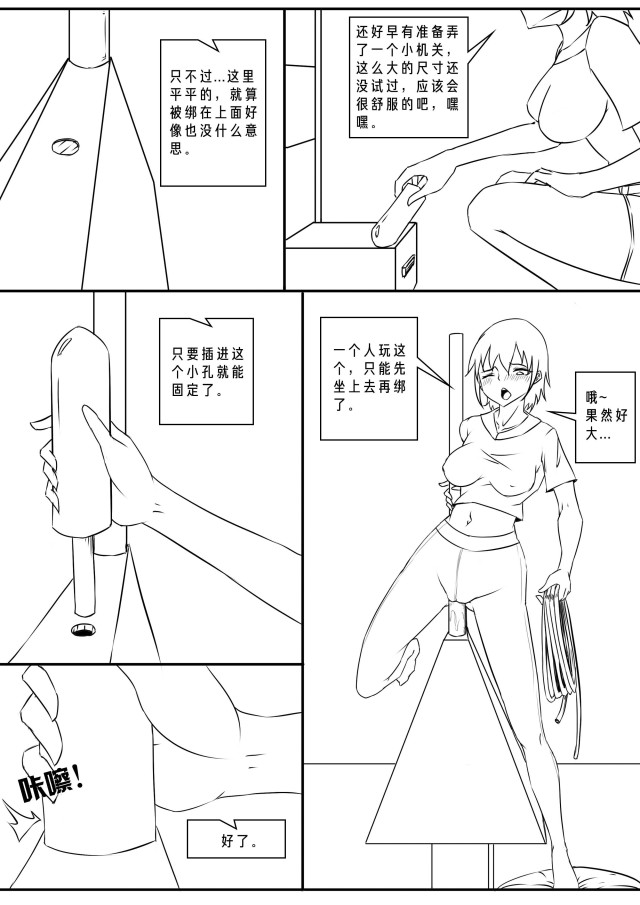 只不过...这里平平的，就算被绑在上面好像也没什么意思。

还好早有准备弄了一个小机关，这么大的尺寸还没试过，应该会很舒服的吧，嘿嘿。

只要插进这个小孔就能固定了。

一个人玩这个，只能先坐上去再绑了。

哦~果然好大...

咔嚓!

好了。